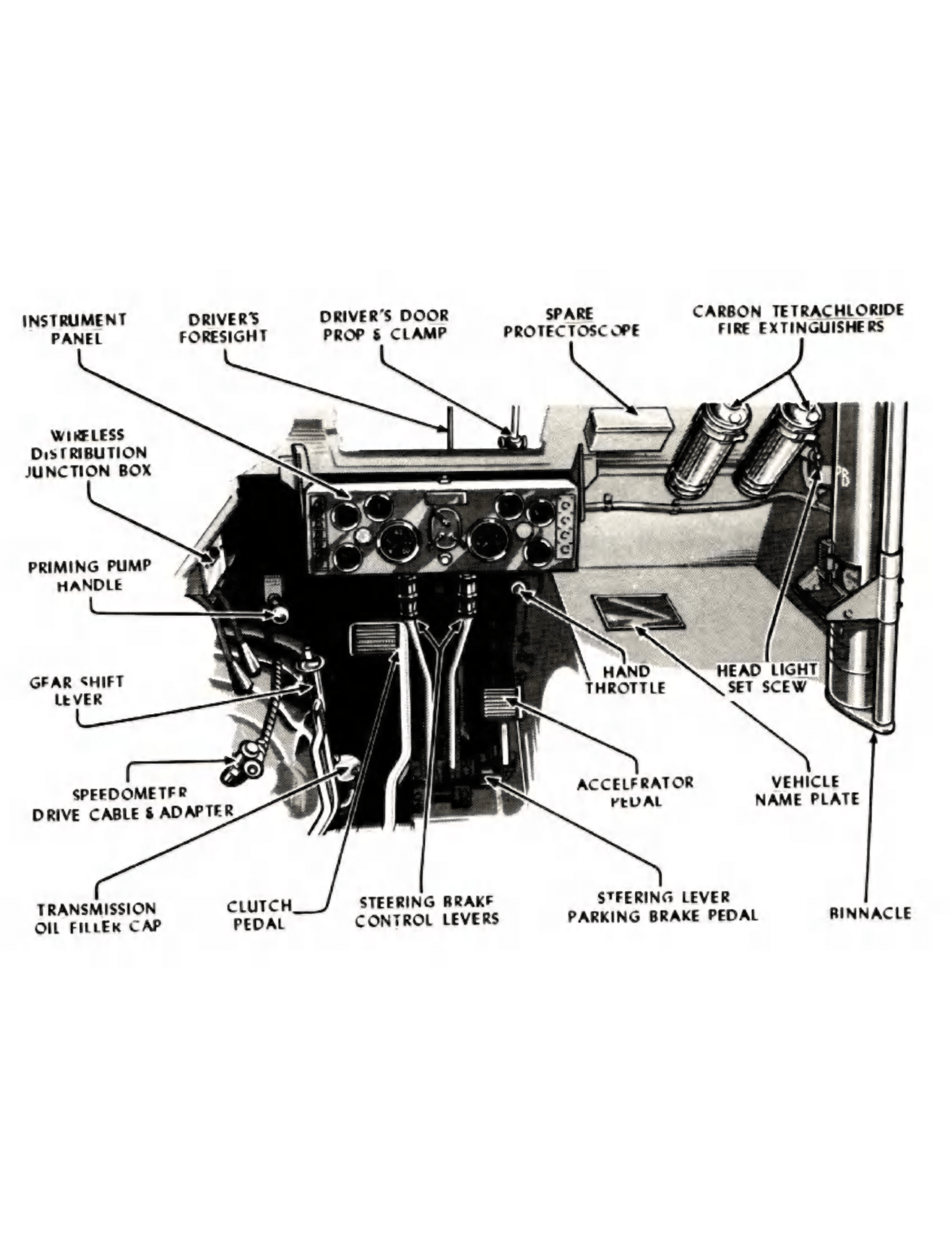 INSTRUMENT PANEL

DRIVER'S FORESIGHT

DRIVER'S DOOR PROP & CLAMP

SPARE PROTECTOSCOPE

CARBON TETRACHLORIDE FIRE EXTINGUISHERS

WIRELESS DISTRIBUTION JUNCTION BOX

PRIMING PUMP HANDLE

GEAR SHIFT LEVER

SPEEDOMETER DRIVE CABLE & ADAPTER

TRANSMISSION OIL FILLER CAP

CLUTCH PEDAL

STEERING BRAKE CONTROL LEVERS

STEERING LEVER PARKING BRAKE PEDAL

ACCELERATOR PEDAL

HAND THROTTLE

HEAD LIGHT SET SCEW

VEHICLE NAME PLATE

BINNACLE